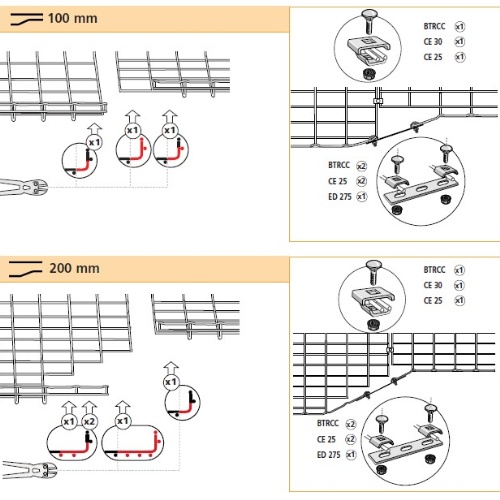 100 mm

x1
x1
x1

BTRCC x1
CE 30 x1
CE 25 x1

BTRCC x2
CE 25 x2
ED 275 x1

200 mm

x1
x1
x2
x1

BTRCC x1
CE 30 x1
CE 25 x1

BTRCC x2
CE 25 x2
ED 275 x1